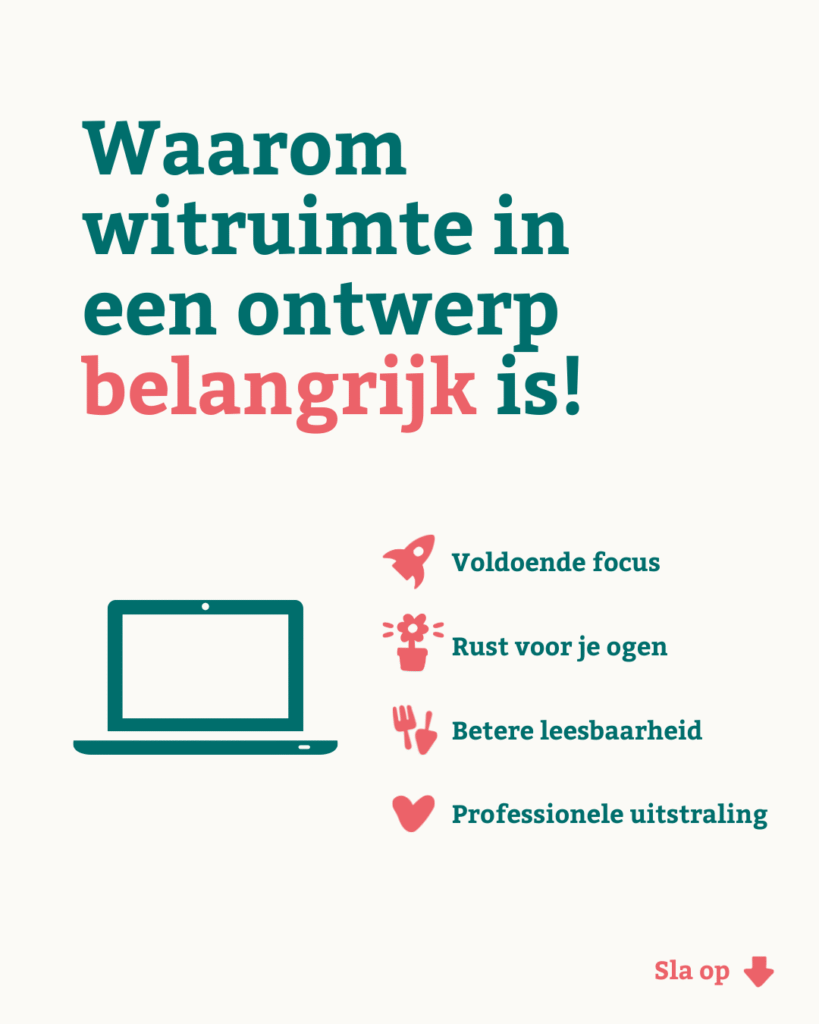 Waarom witruimte in een ontwerp belangrijk is!

Voldoende focus

Rust voor je ogen

Betere leesbaarheid

Professionele uitstraling

Sla op