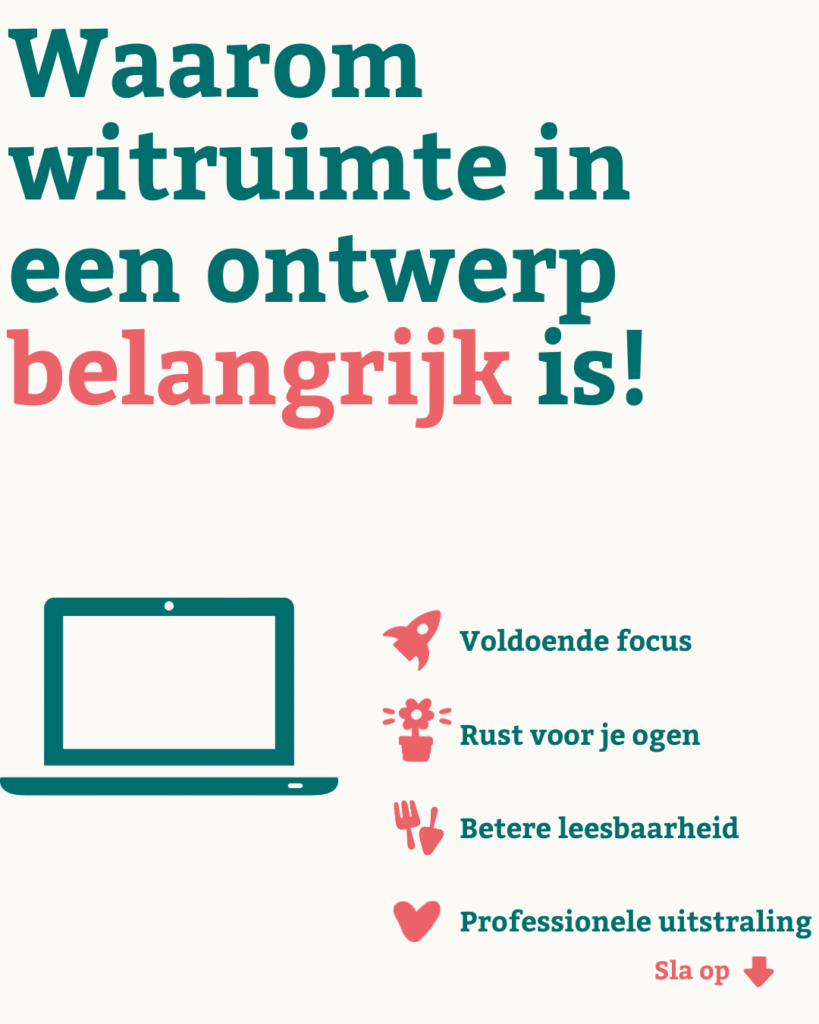 Waarom witruimte in een ontwerp belangrijk is!

Voldoende focus

Rust voor je ogen

Betere leesbaarheid

Professionele uitstraling

Sla op