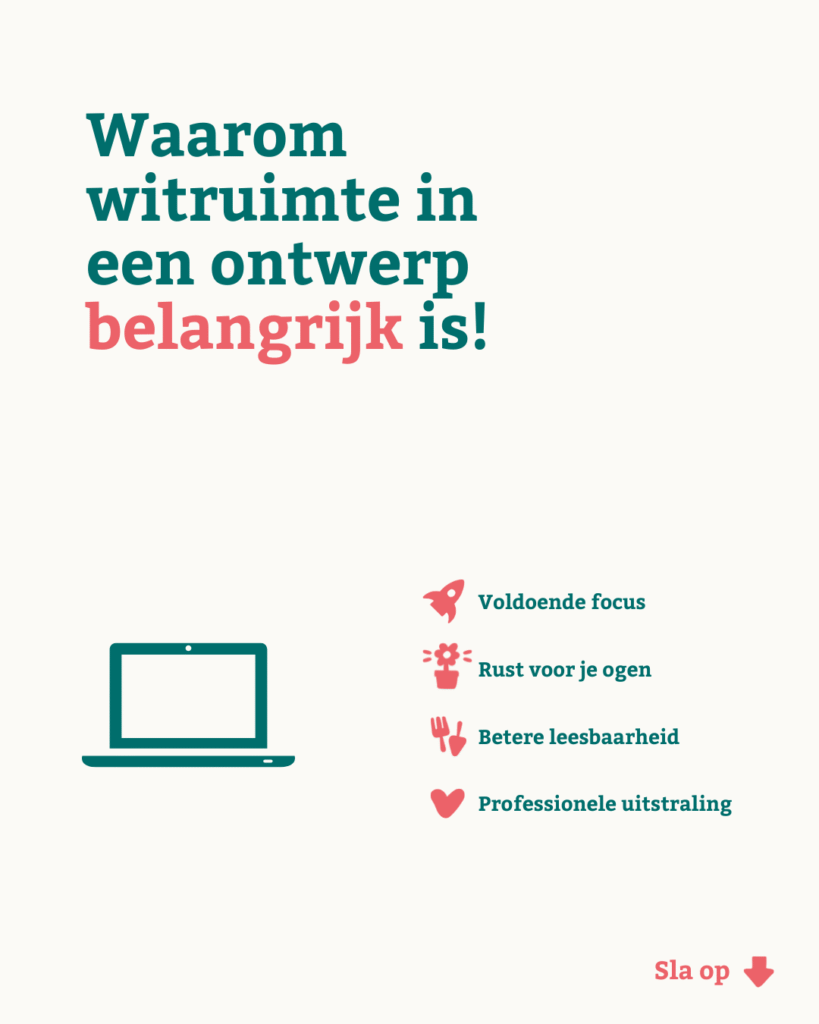 Waarom witruimte in een ontwerp belangrijk is!

Voldoende focus

Rust voor je ogen

Betere leesbaarheid

Professionele uitstraling

Sla op